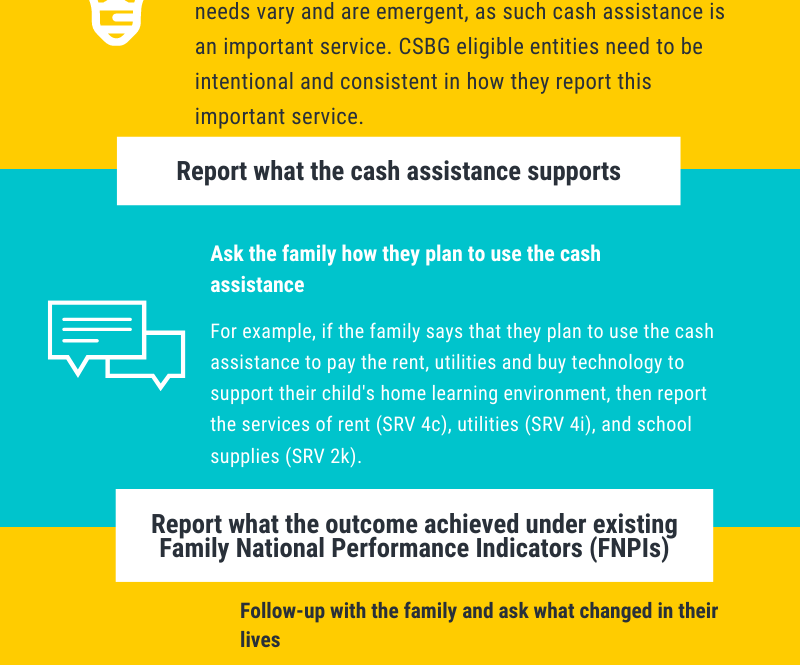 needs vary and are emergent, as such cash assistance is an important service. CSBG eligible entities need to be intentional and consistent in how they report this important service.

Report what the cash assistance supports

Ask the family how they plan to use the cash assistance

For example, if the family says that they plan to use the cash assistance to pay the rent, utilities and buy technology to support their child's home learning environment, then report the services of rent (SRV 4c), utilities (SRV 4i), and school supplies (SRV 2k).

Report what the outcome achieved under existing Family National Performance Indicators (FNPIs)

Follow-up with the family and ask what changed in their lives